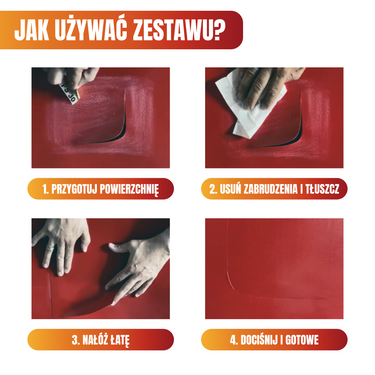 JAK UŻYWAĆ ZESTAWU?

1. PRZYGOTUJ POWIERZCHNIĘ

2. USUŃ ZABRUDZENIA I TŁUSZCZ

3. NAŁÓŻ ŁATĘ

4. DOCIŚNIJ I GOTOWE