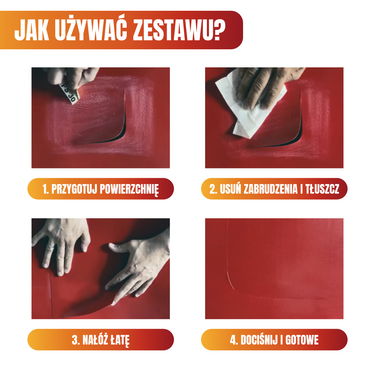 JAK UŻYWAĆ ZESTAWU?

1. PRZYGOTUJ POWIERZCHNIĘ

2. USUŃ ZABRUDZENIA I TŁUSZCZ

3. NAŁÓŻ ŁATĘ

4. DOCIŚNIJ I GOTOWE